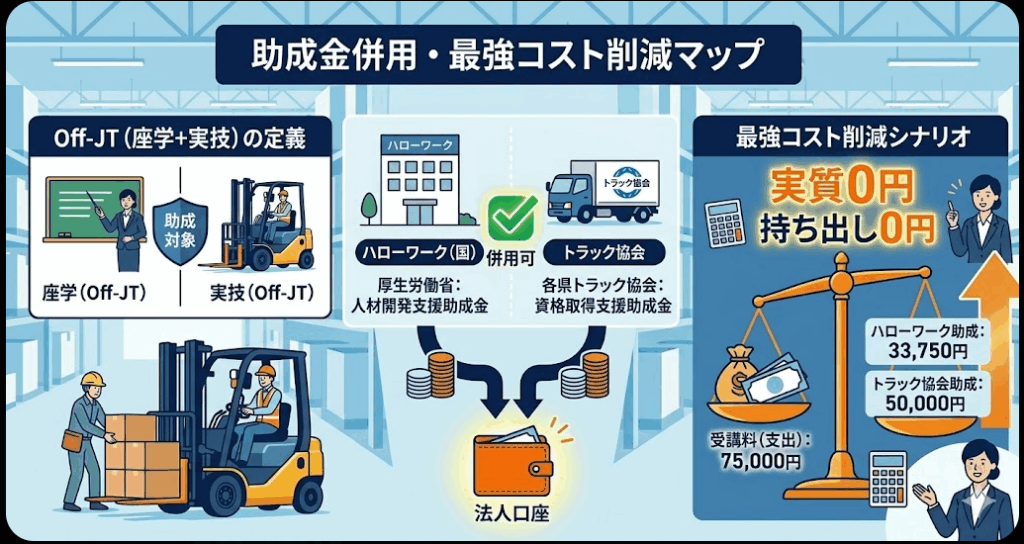 助成金併用・最強コスト削減マップ

Off-JT（座学+実技）の定義

助成対象

座学（Off-JT）

実技（Off-JT）

ハローワーク

トラック協会

ハローワーク（国）

併用可

トラック協会

厚生労働省：
人材開発支援助成金

各県トラック協会：
資格取得支援助成金

法人口座

最強コスト削減シナリオ

実質0円
持ち出し0円

ハローワーク助成：
33,750円

トラック協会助成：
50,000円

受講料（支出）：
75,000円